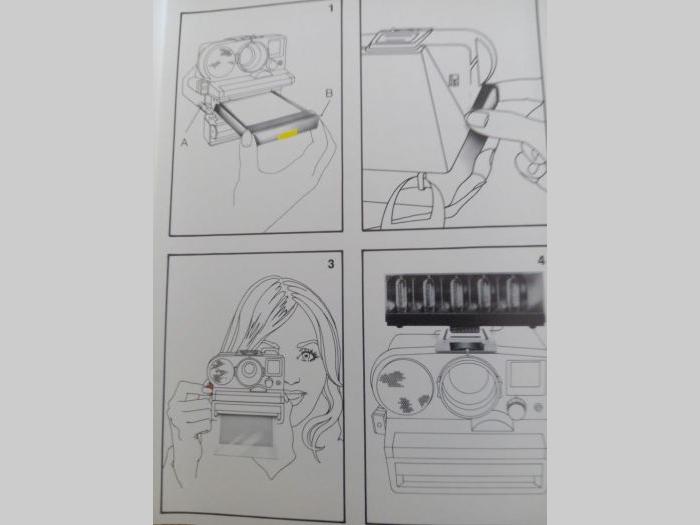 1

A

B

3

4